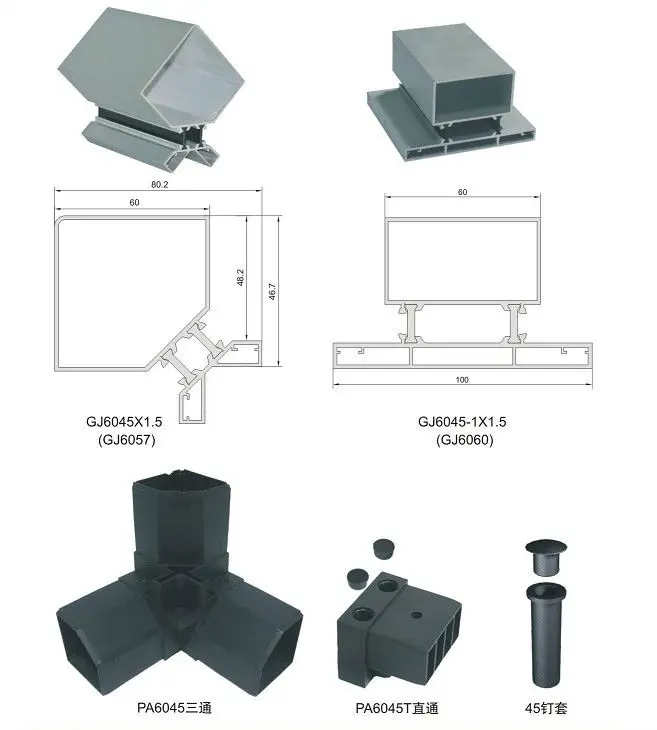 80.2

60

48.2

46.7

GJ6045X1.5
(GJ6057)

60

100

GJ6045-1X1.5
(GJ6060)

PA6045三通

PA6045T直通

45钉套