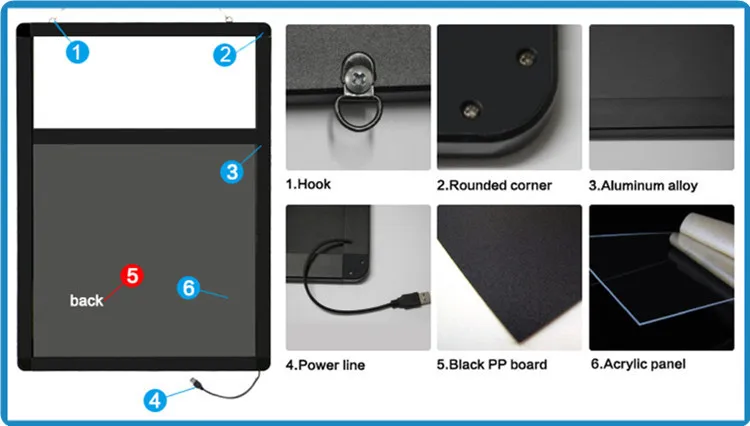 1
2
3
5
back
6
4

1.Hook
2.Rounded corner
3.Aluminum alloy
4.Power line
5.Black PP board
6.Acrylic panel