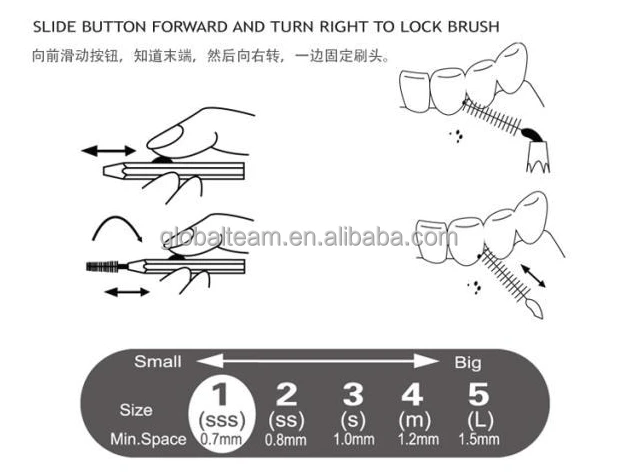 SLIDE BUTTON FORWARD AND TURN RIGHT TO LOCK BRUSH

向前滑动按钮，知道末端，然后向右转，一边固定刷头。

globalteam.en.alibaba.com

Small Big

| Size | 1 (sss) | 2 (ss) | 3 (s) | 4 (m) | 5 (L) |
|---|---|---|---|---|---|
| Min.Space | 0.7mm | 0.8mm | 1.0mm | 1.2mm | 1.5mm |