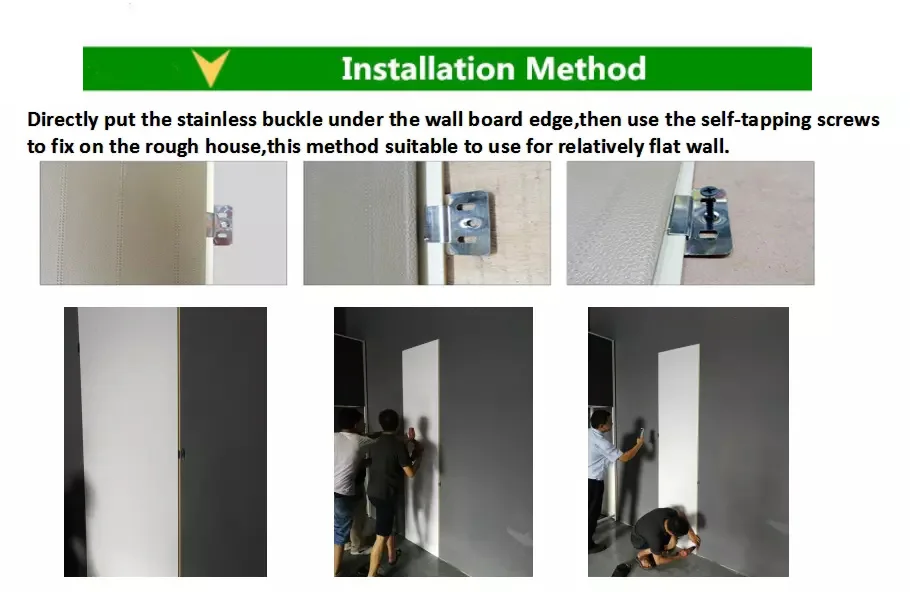 Installation Method

Directly put the stainless buckle under the wall board edge,then use the self-tapping screws to fix on the rough house,this method suitable to use for relatively flat wall.