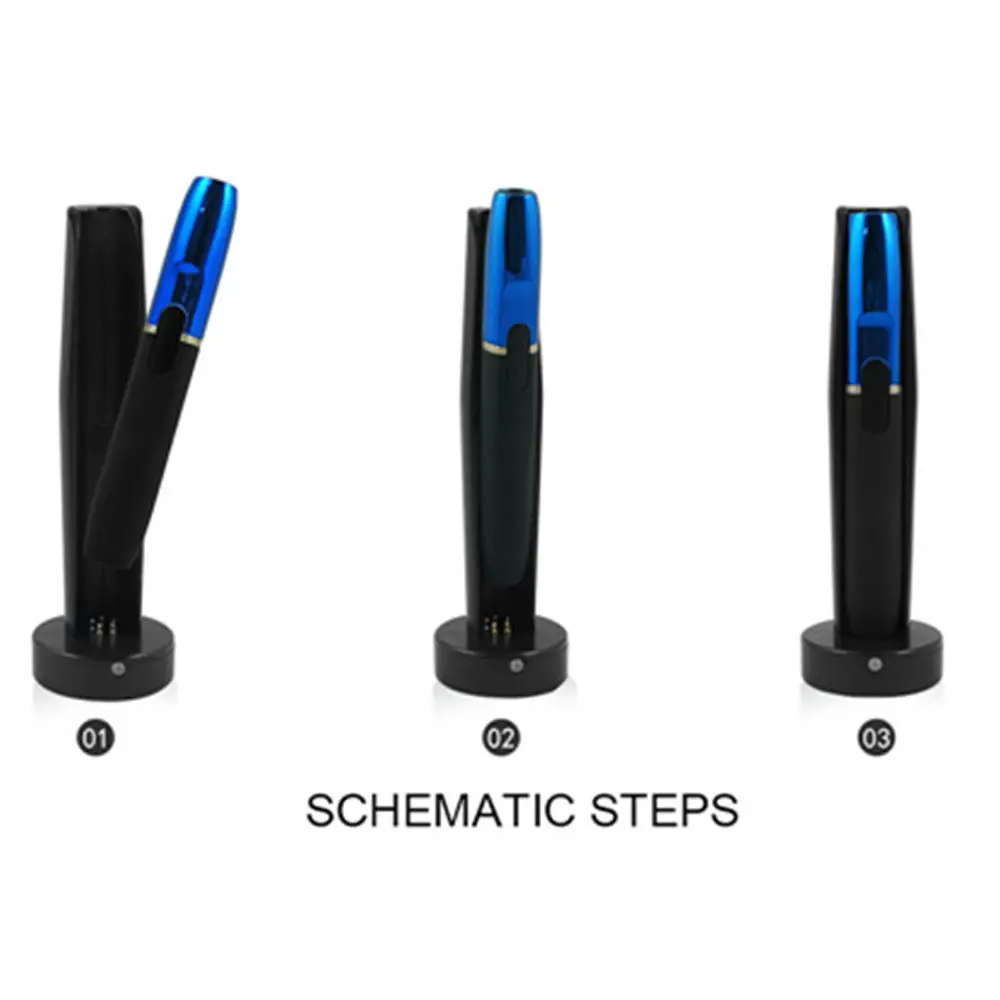 01

02

03

SCHEMATIC STEPS