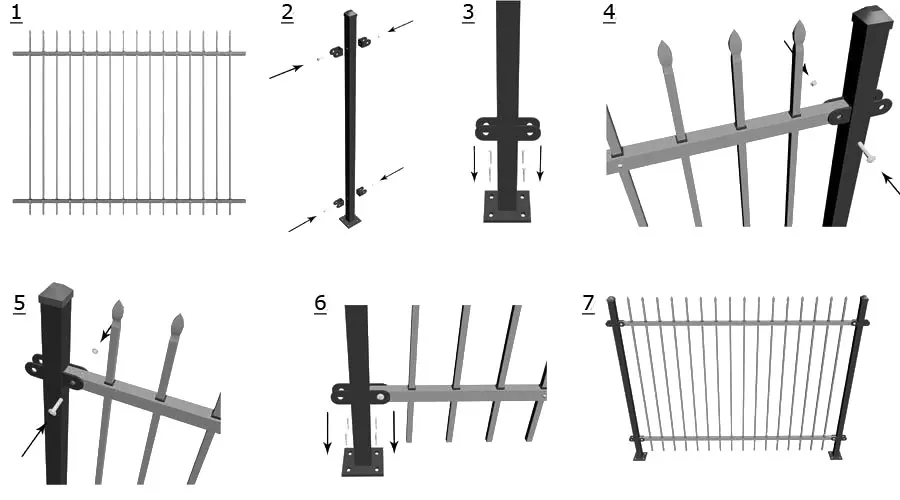 1

2

3

4

5

6

7