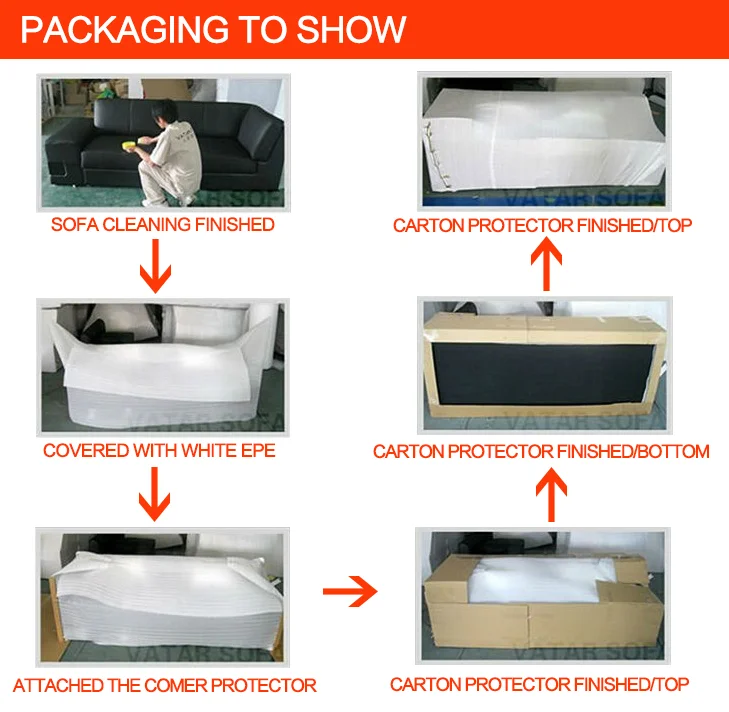 PACKAGING TO SHOW

VATAR SOFA

SOFA CLEANING FINISHED

VATAR SOFA

COVERED WITH WHITE EPE

VATAR SOFA

ATTACHED THE COMER PROTECTOR

VATAR SOFA

CARTON PROTECTOR FINISHED/TOP

VATAR SOFA

CARTON PROTECTOR FINISHED/BOTTOM

VATAR SOFA

CARTON PROTECTOR FINISHED/TOP