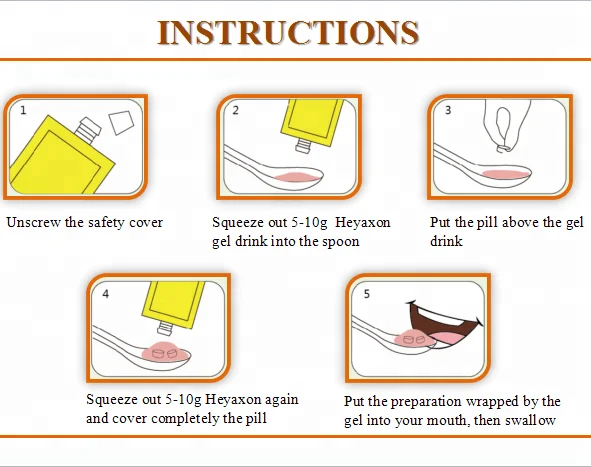 INSTRUCTIONS

1

Unscrew the safety cover

2

Squeeze out 5-10g Heyaxon gel drink into the spoon

3

Put the pill above the gel drink

4

Squeeze out 5-10g Heyaxon again and cover completely the pill

5

Put the preparation wrapped by the gel into your mouth, then swallow