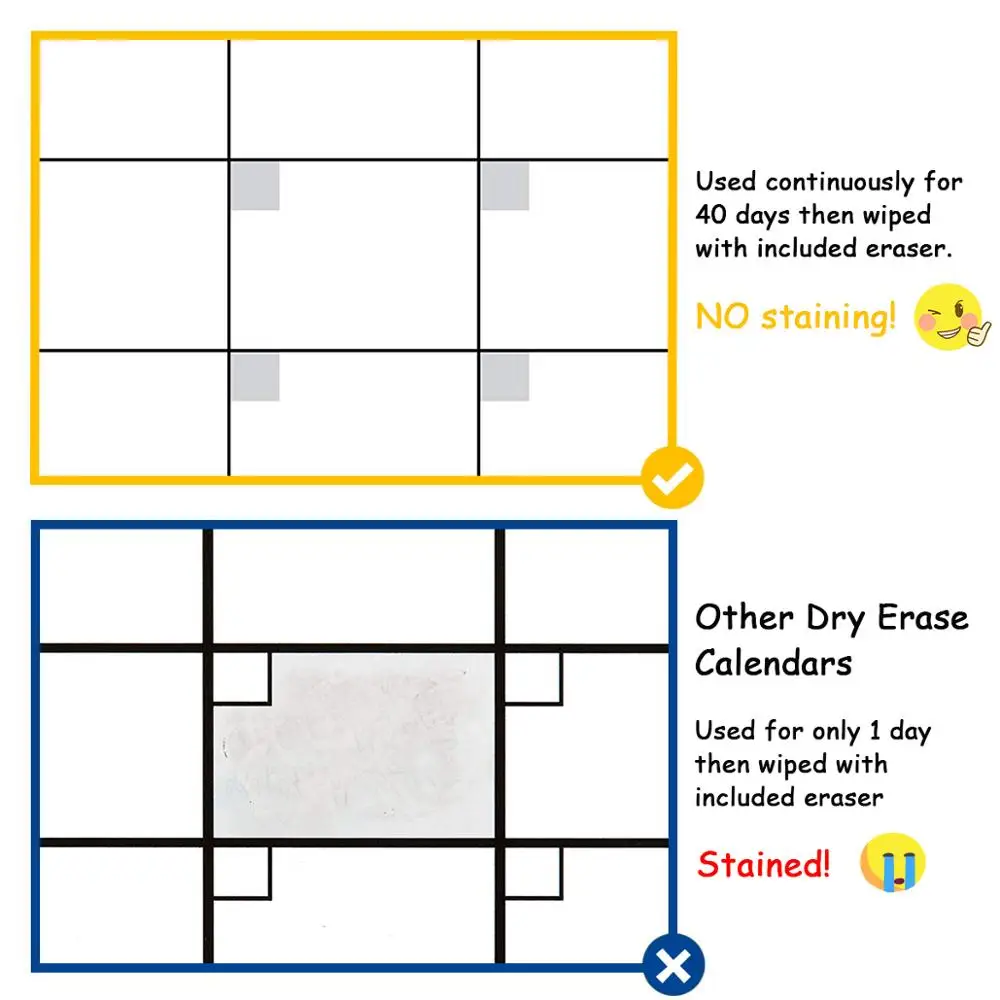 Used continuously for 40 days then wiped with included eraser.

NO staining!

Other Dry Erase Calendars

Used for only 1 day then wiped with included eraser

Stained!