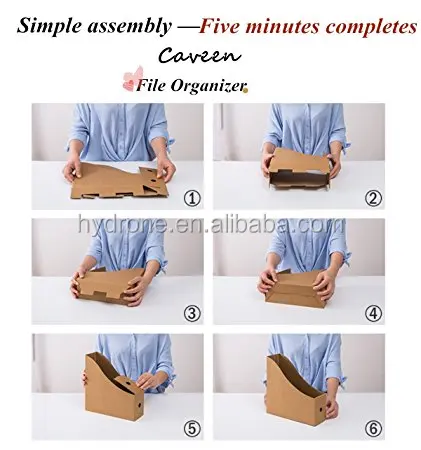 Simple assembly —Five minutes completes
Caveen
File Organizer

①
②
hydrone.en.alibaba.com
③
④
⑤
⑥