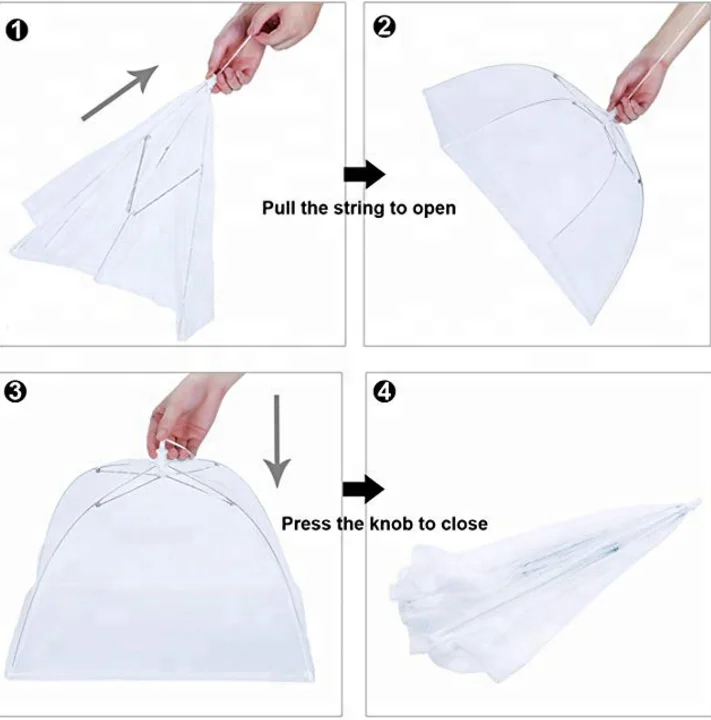 ❶

❷

Pull the string to open

❸

❹

Press the knob to close