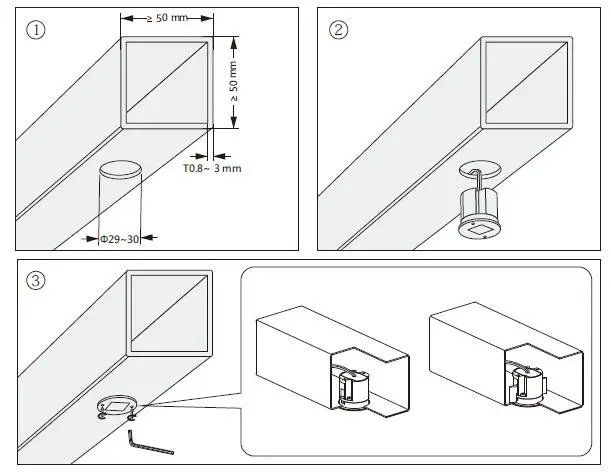 ①

≥ 50 mm

≥ 50 mm

T0.8~ 3 mm

Φ29~30

②

③