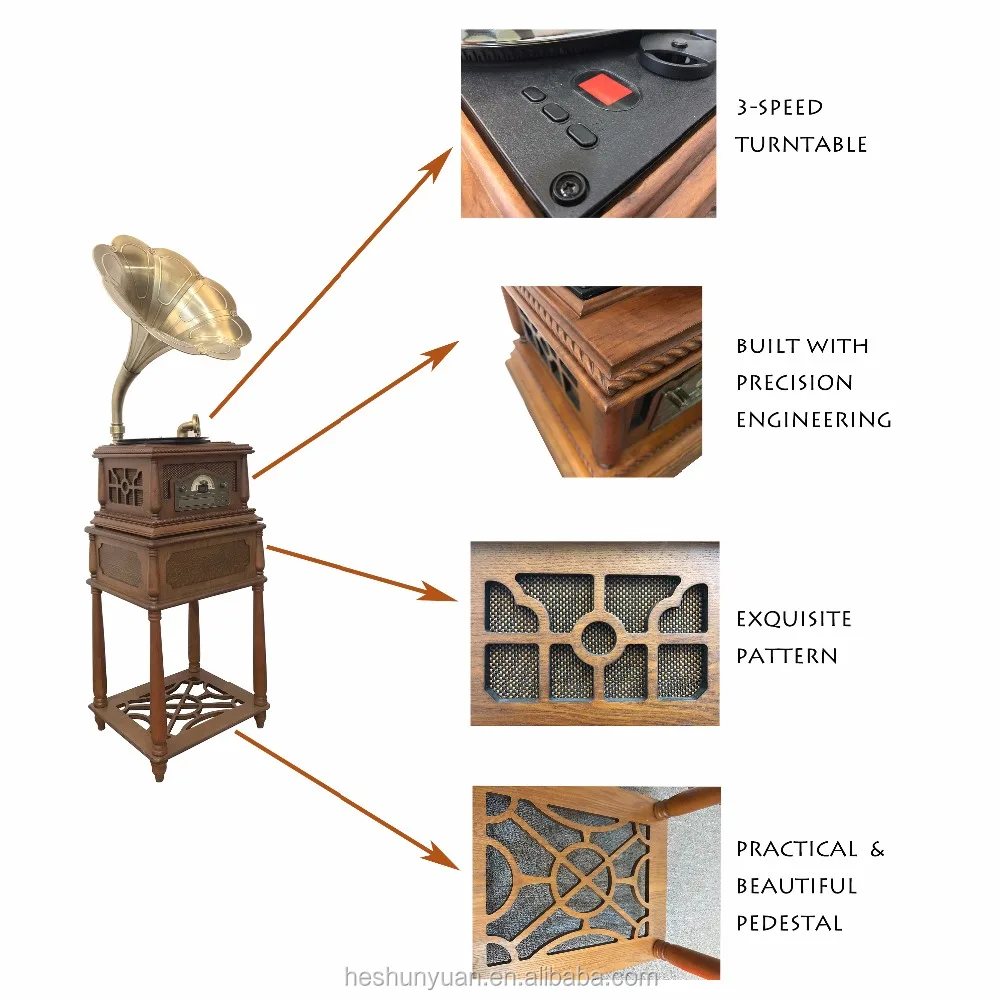 3-SPEED TURNTABLE

BUILT WITH PRECISION ENGINEERING

EXQUISITE PATTERN

PRACTICAL & BEAUTIFUL PEDESTAL

heshunyuan.en.alibaba.com