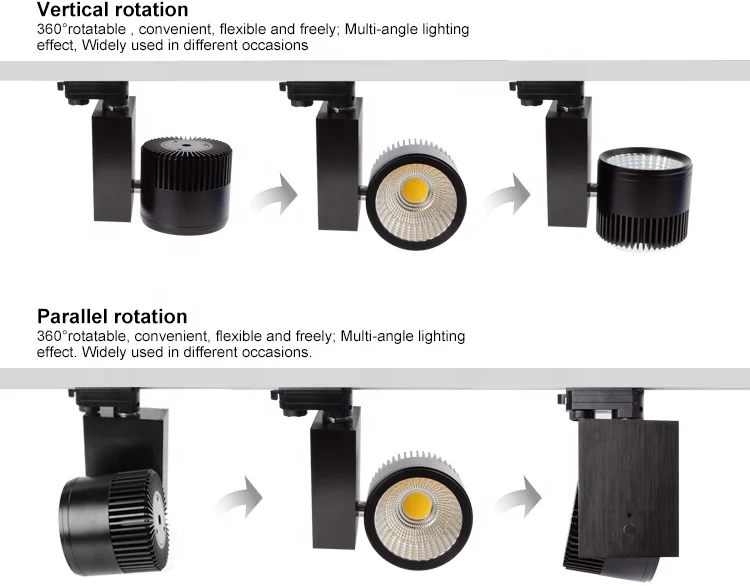 Vertical rotation
360°rotatable , convenient, flexible and freely; Multi-angle lighting effect, Widely used in different occasions

Parallel rotation
360°rotatable, convenient, flexible and freely; Multi-angle lighting effect. Widely used in different occasions.