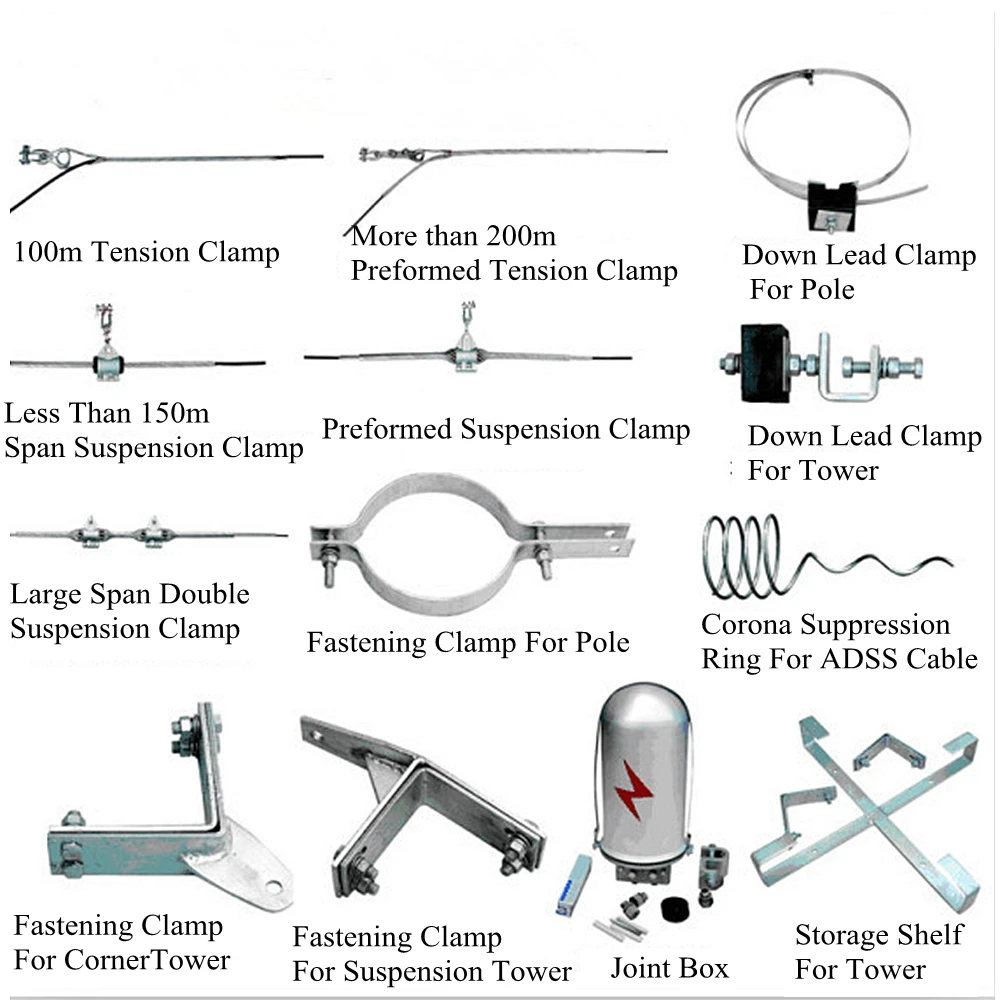 100m Tension Clamp

More than 200m
Preformed Tension Clamp

Down Lead Clamp
For Pole

Less Than 150m
Span Suspension Clamp

Preformed Suspension Clamp

Down Lead Clamp
For Tower

Large Span Double
Suspension Clamp

Fastening Clamp For Pole

Corona Suppression
Ring For ADSS Cable

Fastening Clamp
For CornerTower

Fastening Clamp
For Suspension Tower

Joint Box

Storage Shelf
For Tower