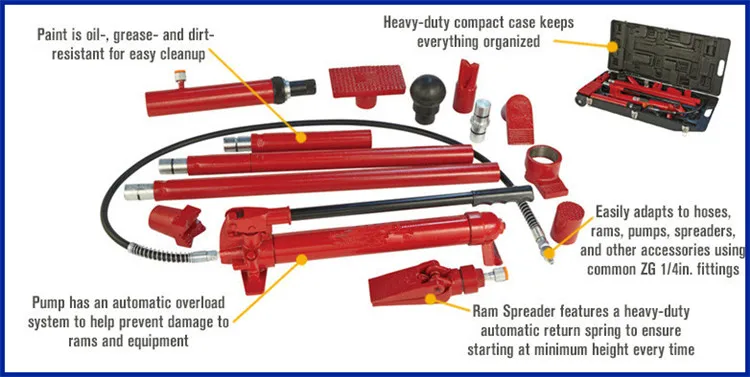 Paint is oil-, grease- and dirt-resistant for easy cleanup

Heavy-duty compact case keeps everything organized

Easily adapts to hoses, rams, pumps, spreaders, and other accessories using common ZG 1/4in. fittings

Pump has an automatic overload system to help prevent damage to rams and equipment

Ram Spreader features a heavy-duty automatic return spring to ensure starting at minimum height every time