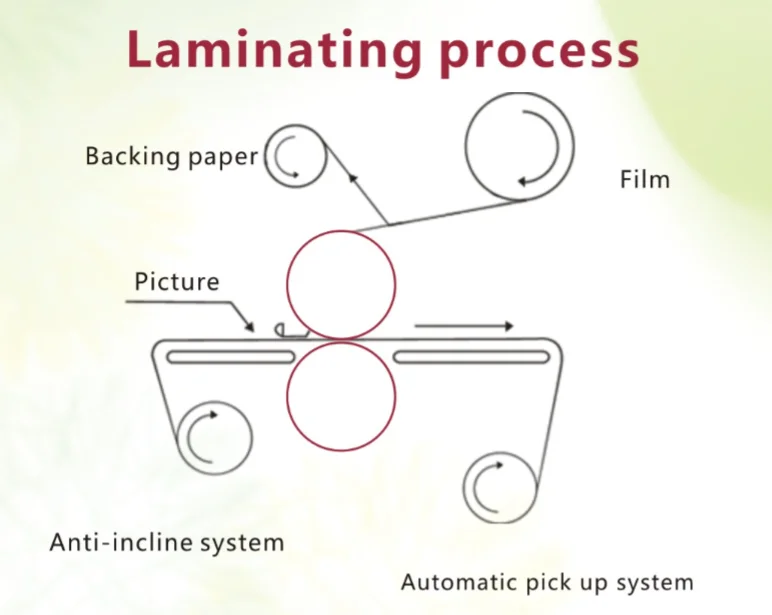 Laminating process

Backing paper

Film

Picture

Anti-incline system

Automatic pick up system