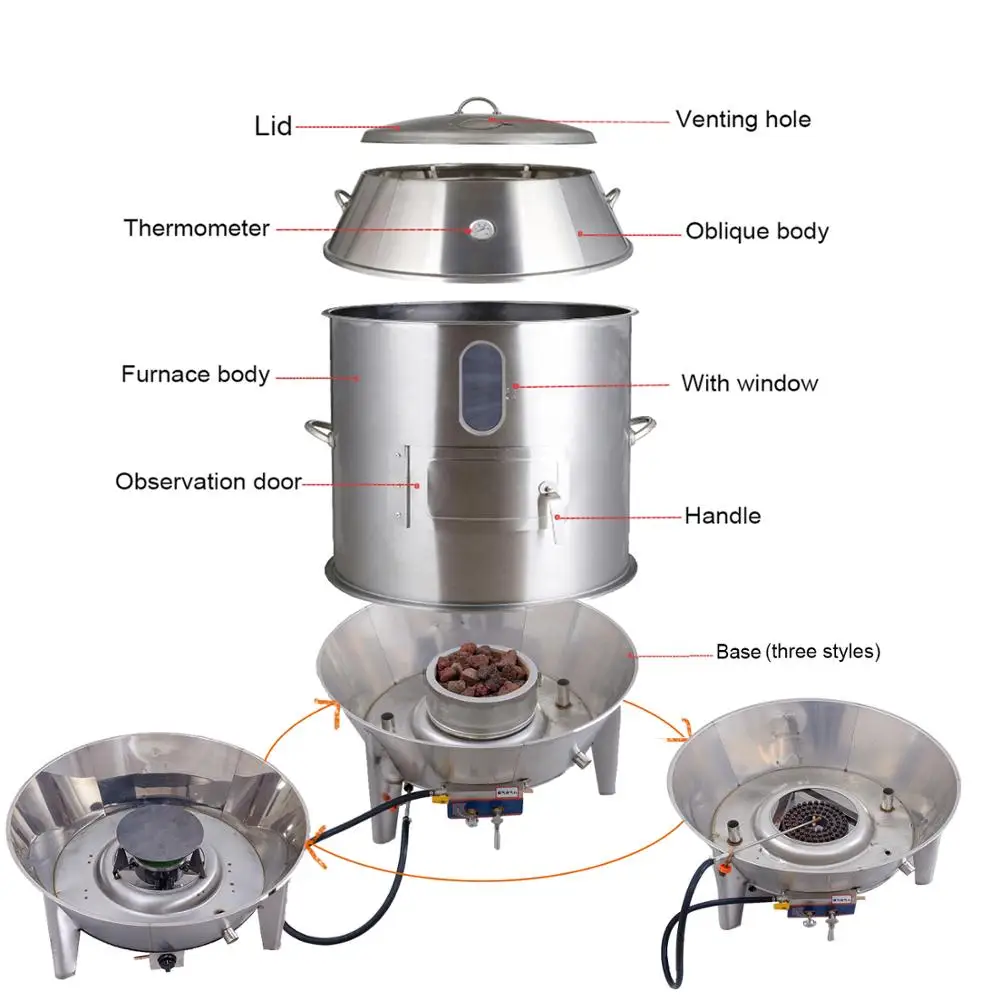 Lid
Venting hole
Thermometer
Oblique body
Furnace body
With window
Observation door
Handle
Base (three styles)