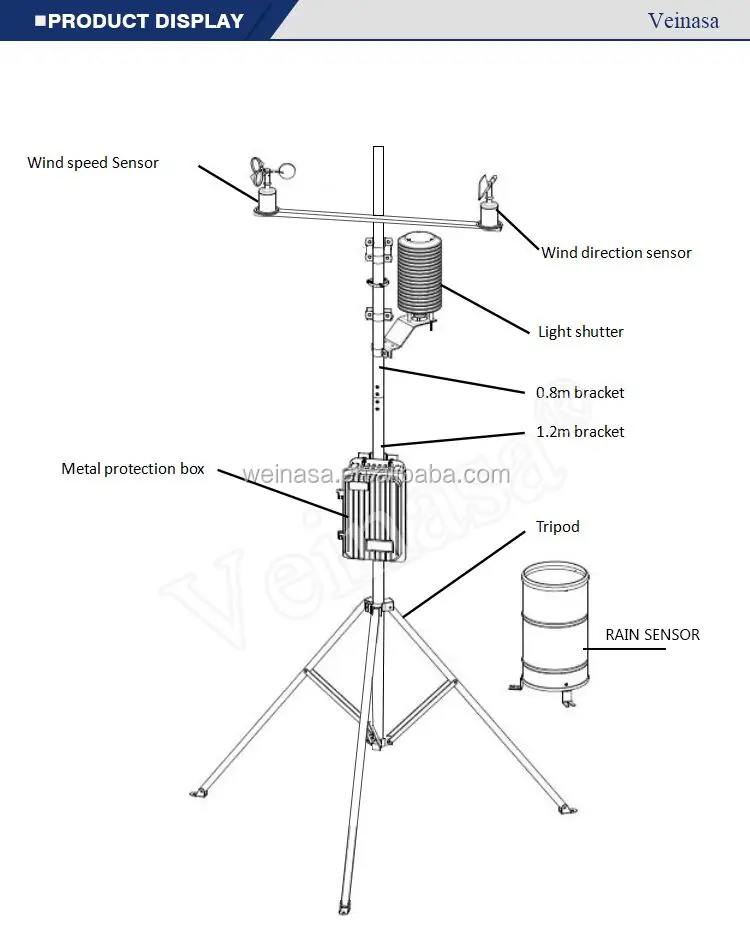 ■PRODUCT DISPLAY

Veinasa

Wind speed Sensor

Wind direction sensor

Light shutter

0.8m bracket

1.2m bracket

Metal protection box

weinasa.en.alibaba.com

Veinasa

Tripod

RAIN SENSOR