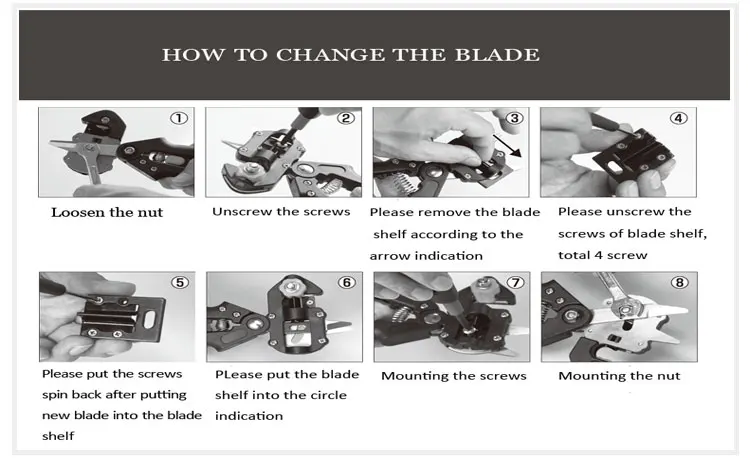 HOW TO CHANGE THE BLADE

①

Loosen the nut

②

Unscrew the screws

③

Please remove the blade shelf according to the arrow indication

④

Please unscrew the screws of blade shelf, total 4 screw

⑤

Please put the screws spin back after putting new blade into the blade shelf

⑥

PLease put the blade shelf into the circle indication

⑦

Mounting the screws

⑧

Mounting the nut