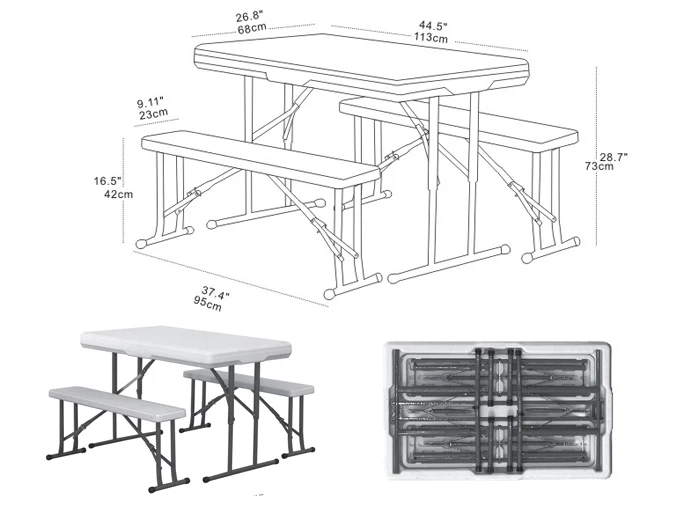 26.8"
68cm

44.5"
113cm

9.11"
23cm

16.5"
42cm

28.7"
73cm

37.4"
95cm