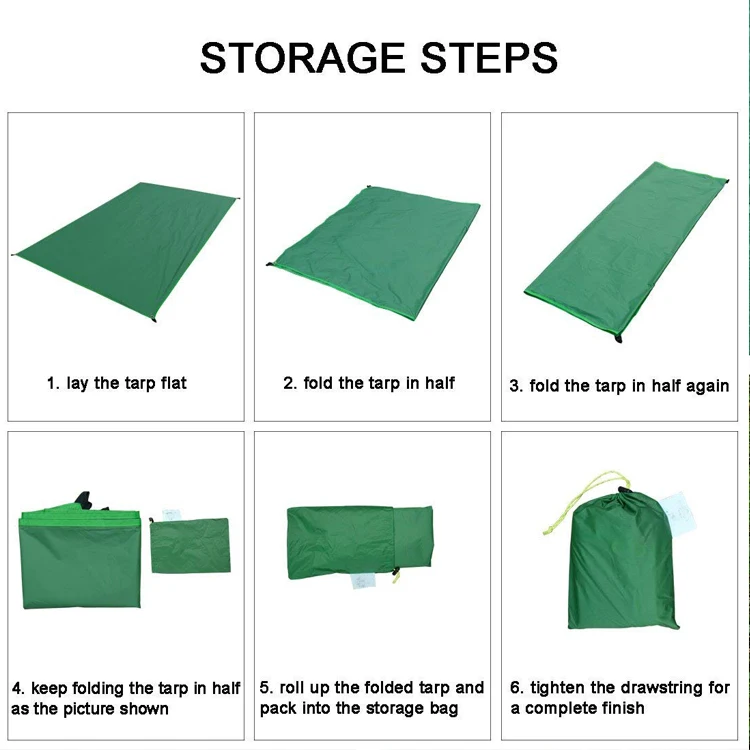 STORAGE STEPS

1. lay the tarp flat

2. fold the tarp in half

3. fold the tarp in half again

4. keep folding the tarp in half as the picture shown

5. roll up the folded tarp and pack into the storage bag

6. tighten the drawstring for a complete finish