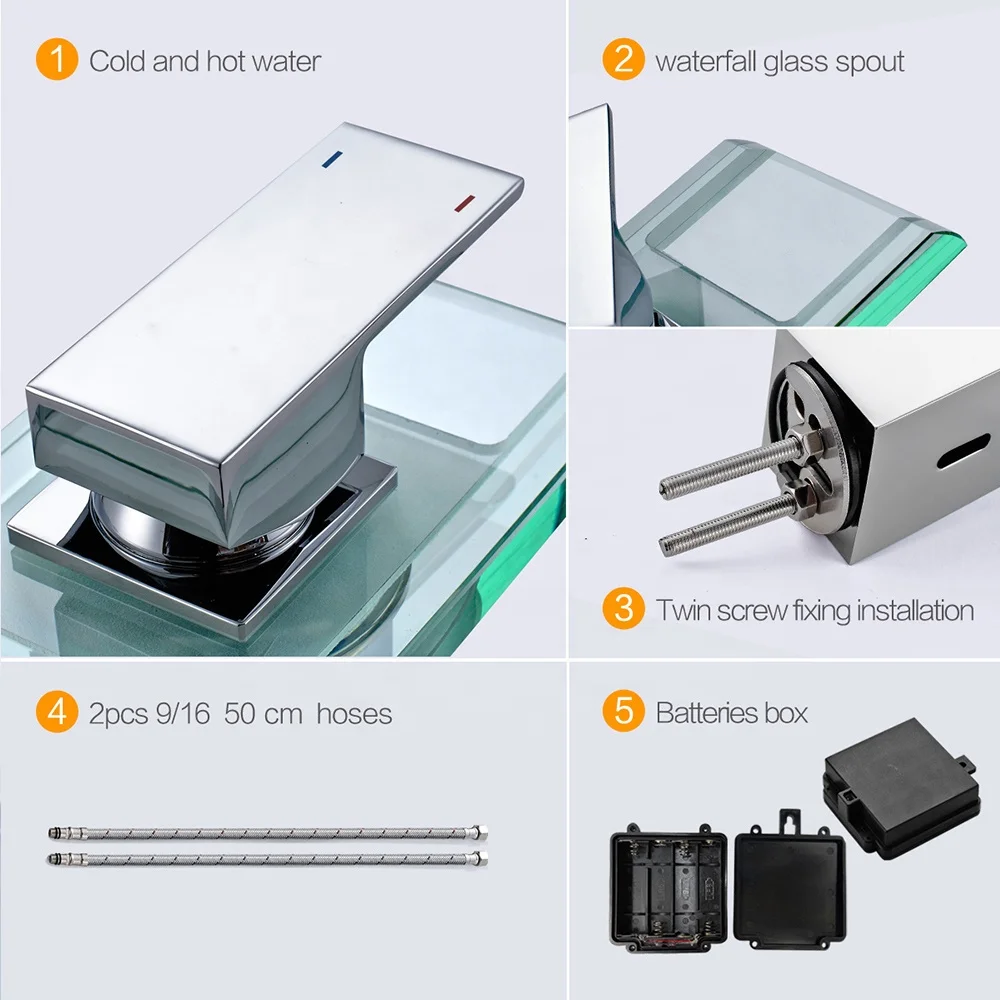 1 Cold and hot water

2 waterfall glass spout

3 Twin screw fixing installation

4 2pcs 9/16 50 cm hoses

5 Batteries box