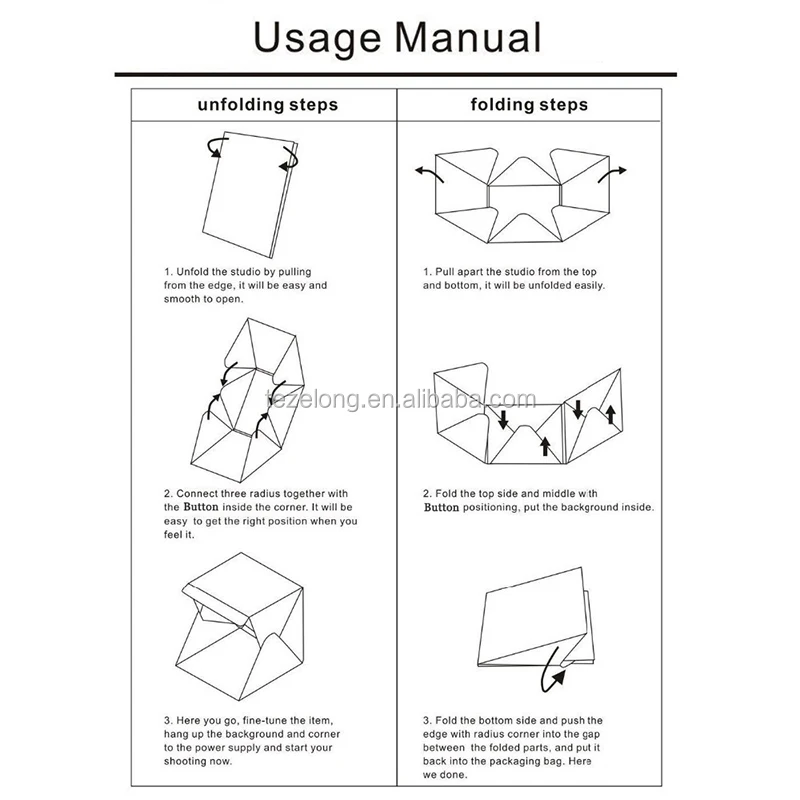 Usage Manual

unfolding steps

1. Unfold the studio by pulling from the edge, it will be easy and smooth to open.

2. Connect three radius together with the Button inside the corner. It will be easy to get the right position when you feel it.

3. Here you go, fine-tune the item, hang up the background and corner to the power supply and start your shooting now.

folding steps

1. Pull apart the studio from the top and bottom, it will be unfolded easily.

2. Fold the top side and middle with Button positioning, put the background inside.

3. Fold the bottom side and push the edge with radius corner into the gap between the folded parts, and put it back into the packaging bag. Here we done.

tezelong.en.alibaba.com