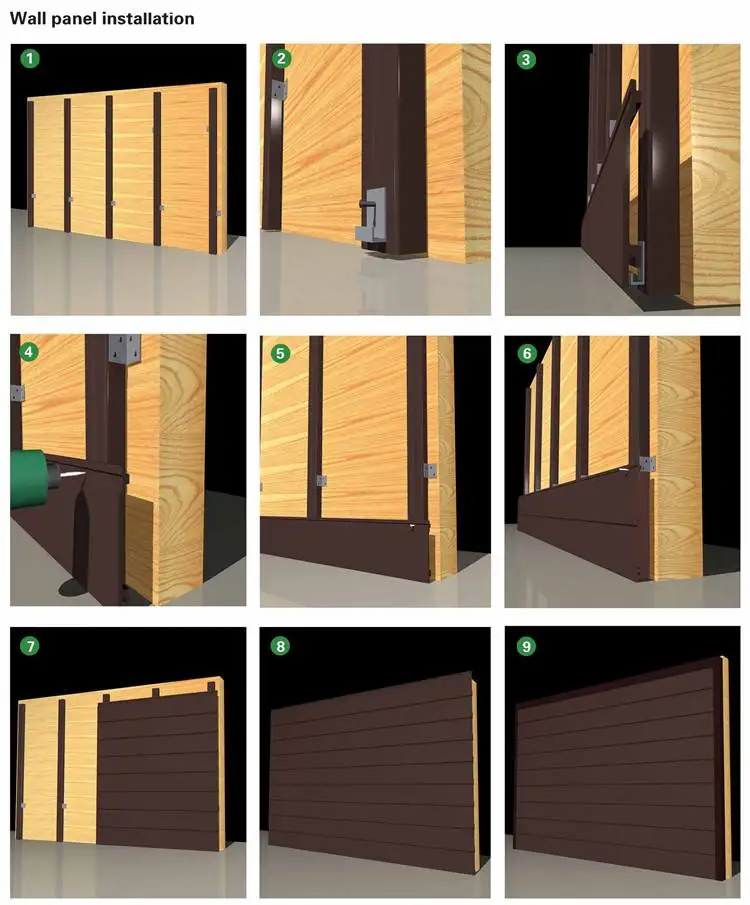 Wall panel installation

1

2

3

4

5

6

7

8

9