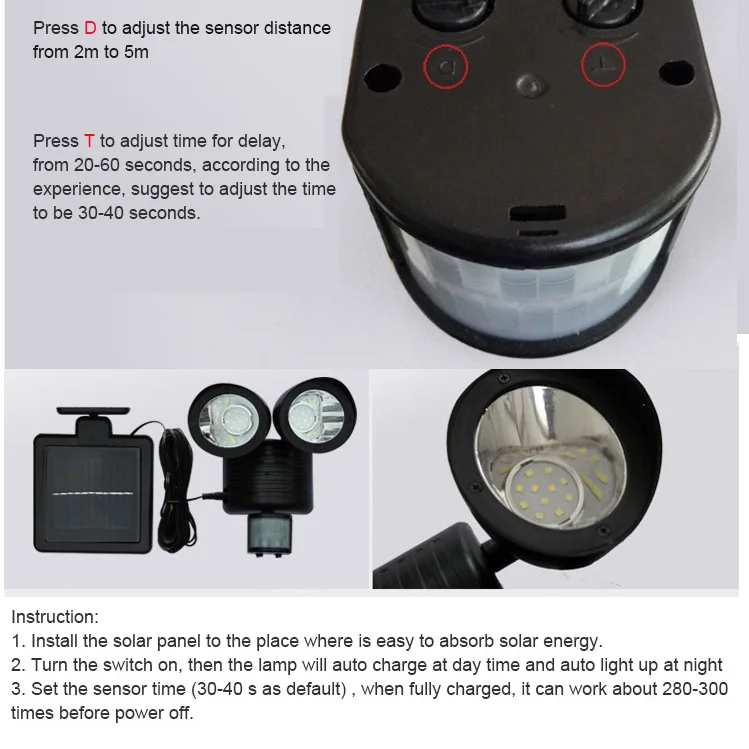 Press D to adjust the sensor distance from 2m to 5m

Press T to adjust time for delay, from 20-60 seconds, according to the experience, suggest to adjust the time to be 30-40 seconds.

D T

Instruction:
1. Install the solar panel to the place where is easy to absorb solar energy.
2. Turn the switch on, then the lamp will auto charge at day time and auto light up at night
3. Set the sensor time (30-40 s as default) , when fully charged, it can work about 280-300 times before power off.