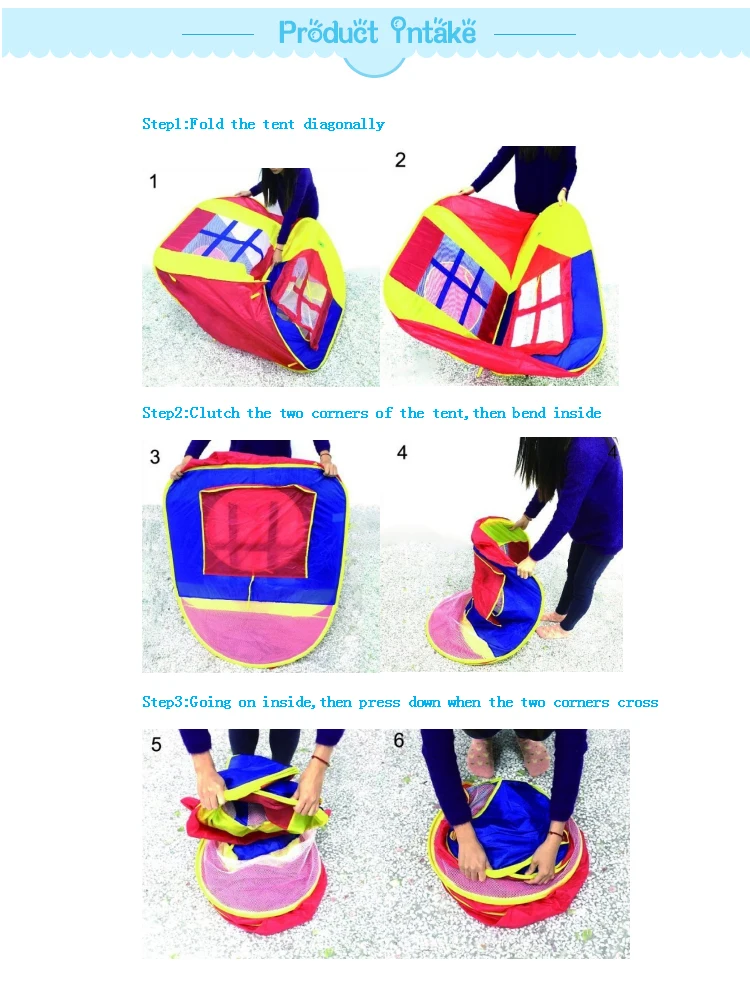 Product Intake

Step1:Fold the tent diagonally

1

2

Step2:Clutch the two corners of the tent,then bend inside

3

4

4

Step3:Going on inside,then press down when the two corners cross

5

6