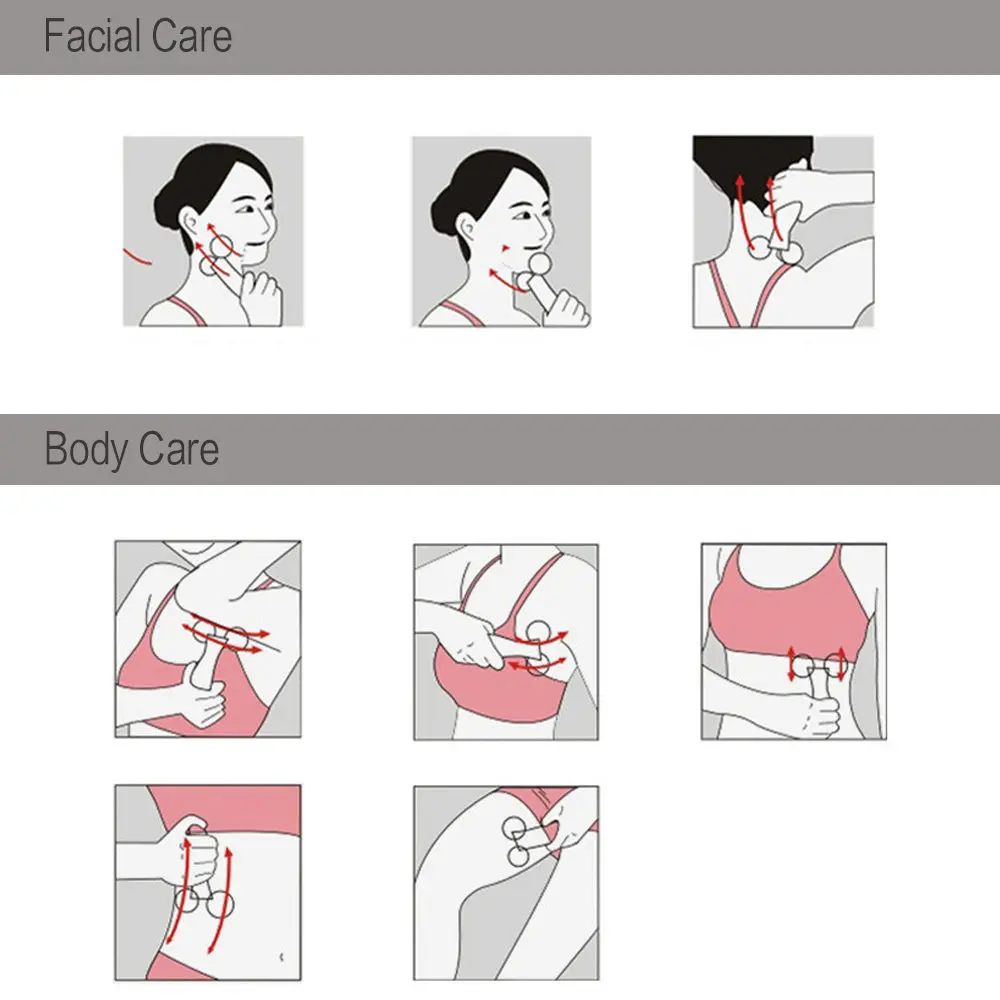 Facial Care

Body Care