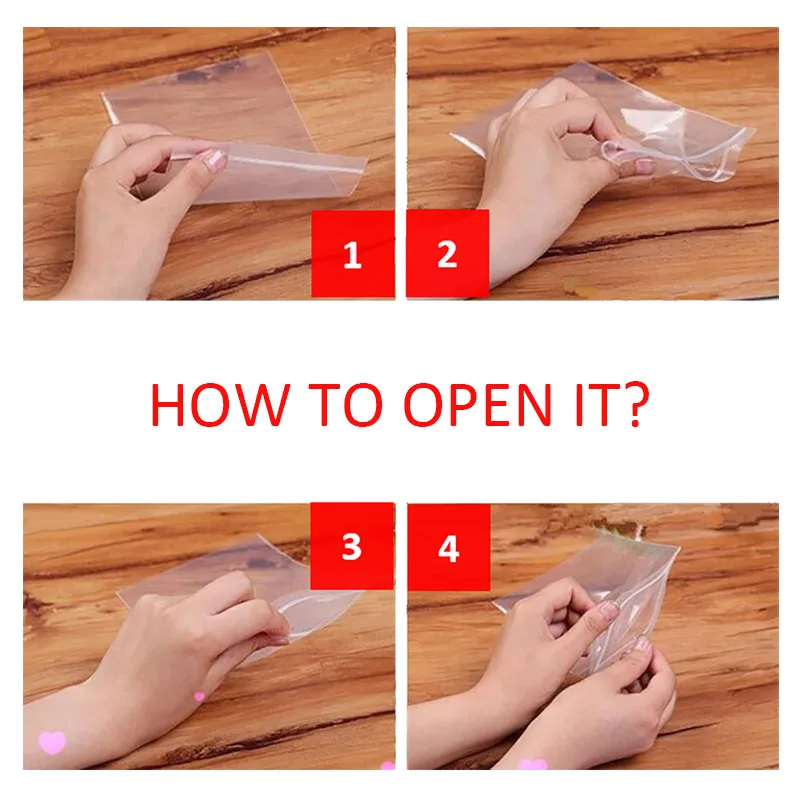 1

2

HOW TO OPEN IT?

3

4