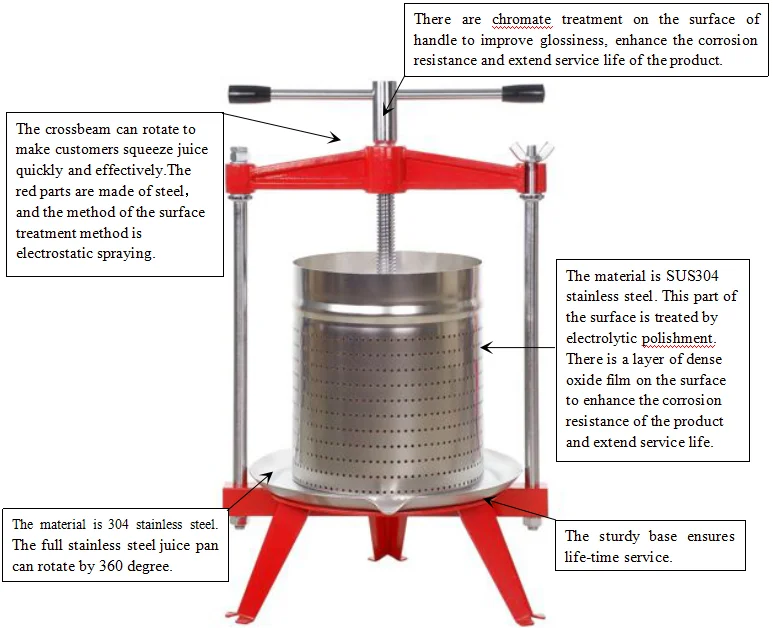 There are chromate treatment on the surface of handle to improve glossiness, enhance the corrosion resistance and extend service life of the product.

The crossbeam can rotate to make customers squeeze juice quickly and effectively.The red parts are made of steel, and the method of the surface treatment method is electrostatic spraying.

The material is SUS304 stainless steel. This part of the surface is treated by electrolytic polishment. There is a layer of dense oxide film on the surface to enhance the corrosion resistance of the product and extend service life.

The material is 304 stainless steel. The full stainless steel juice pan can rotate by 360 degree.

The sturdy base ensures life-time service.