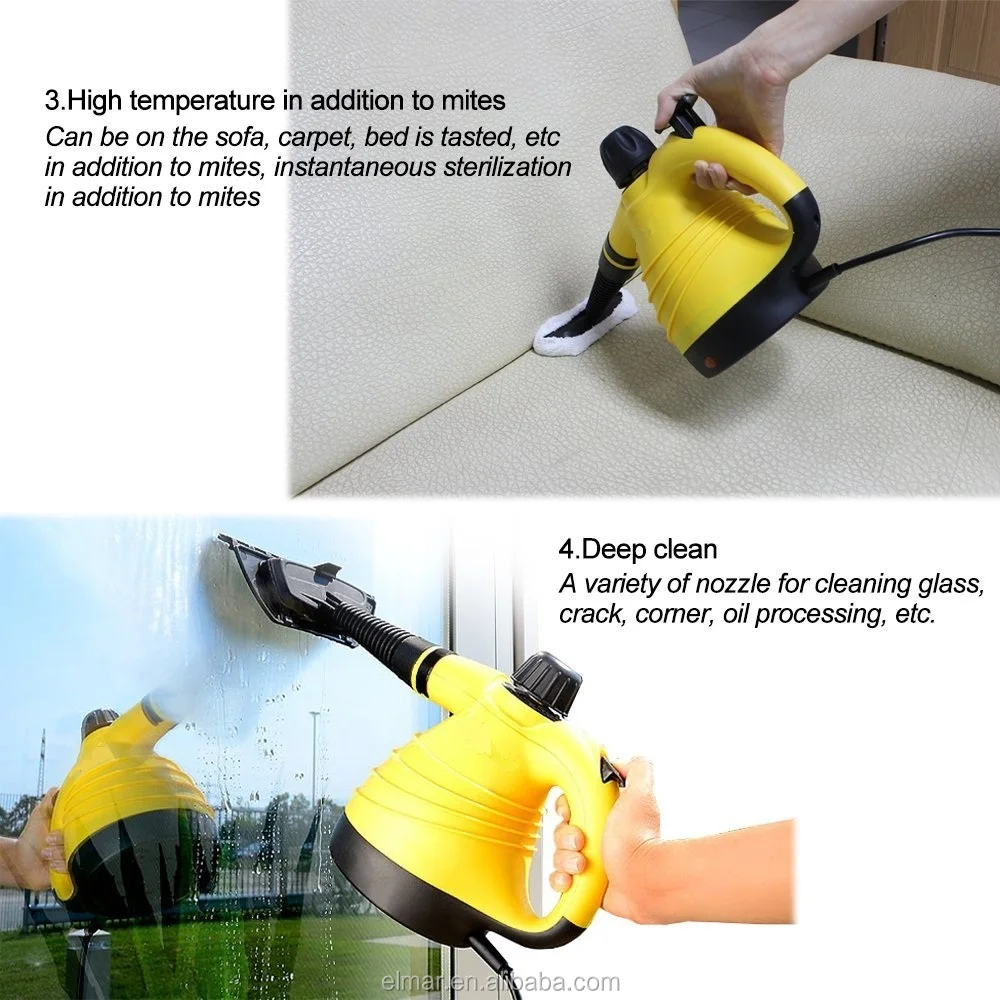 3.High temperature in addition to mites
Can be on the sofa, carpet, bed is tasted, etc in addition to mites, instantaneous sterilization in addition to mites

4.Deep clean
A variety of nozzle for cleaning glass, crack, corner, oil processing, etc.

elmar.en.alibaba.com