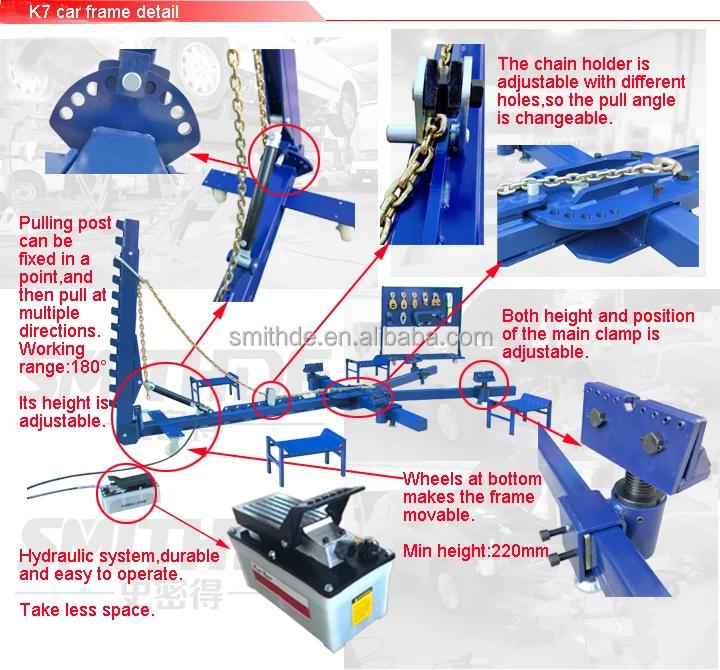 K7 car frame detail

The chain holder is adjustable with different holes,so the pull angle is changeable.

Pulling post can be fixed in a point,and then pull at multiple directions. Working range:180°

Its height is adjustable.

smithde.en.alibaba.com

Both height and position of the main clamp is adjustable.

Wheels at bottom makes the frame movable.

Min height:220mm

Hydraulic system,durable and easy to operate.

Take less space.

SMITHDE

史密得