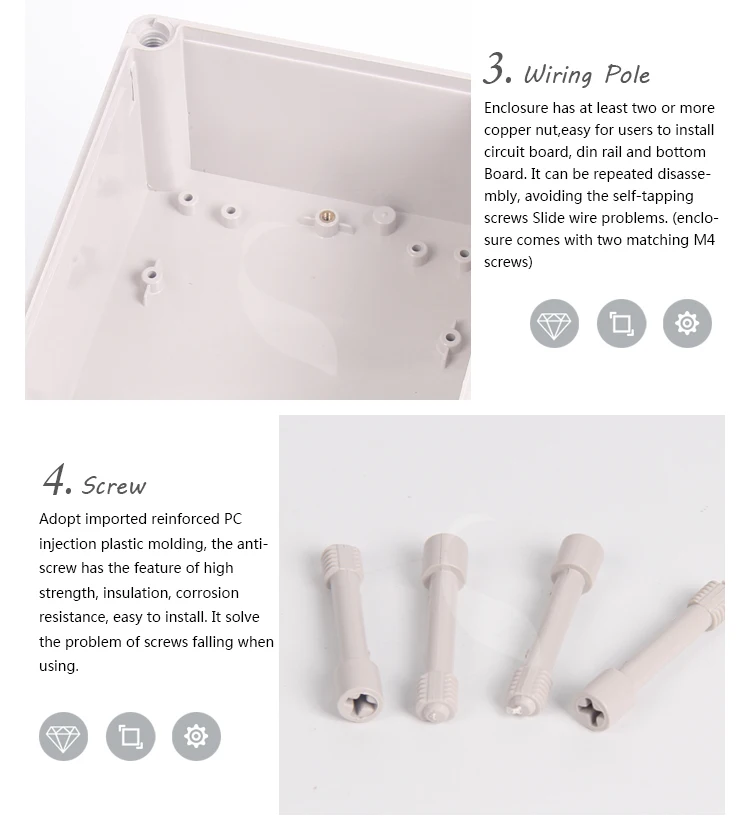 3. Wiring Pole

Enclosure has at least two or more copper nut,easy for users to install circuit board, din rail and bottom Board. It can be repeated disassembly, avoiding the self-tapping screws Slide wire problems. (enclosure comes with two matching M4 screws)

4. Screw

Adopt imported reinforced PC injection plastic molding, the anti-screw has the feature of high strength, insulation, corrosion resistance, easy to install. It solve the problem of screws falling when using.