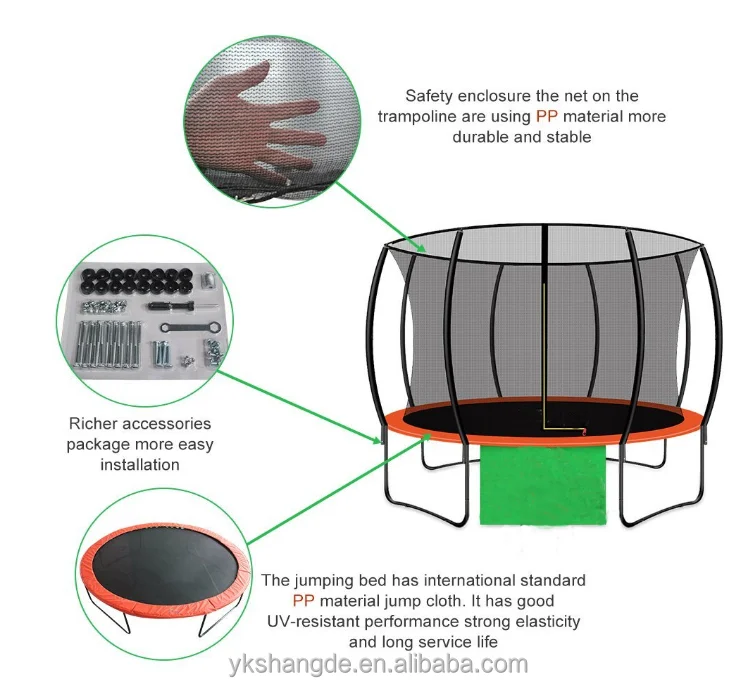 Safety enclosure the net on the trampoline are using PP material more durable and stable

Richer accessories package more easy installation

The jumping bed has international standard PP material jump cloth. It has good UV-resistant performance strong elasticity and long service life

ykshangde.en.alibaba.com