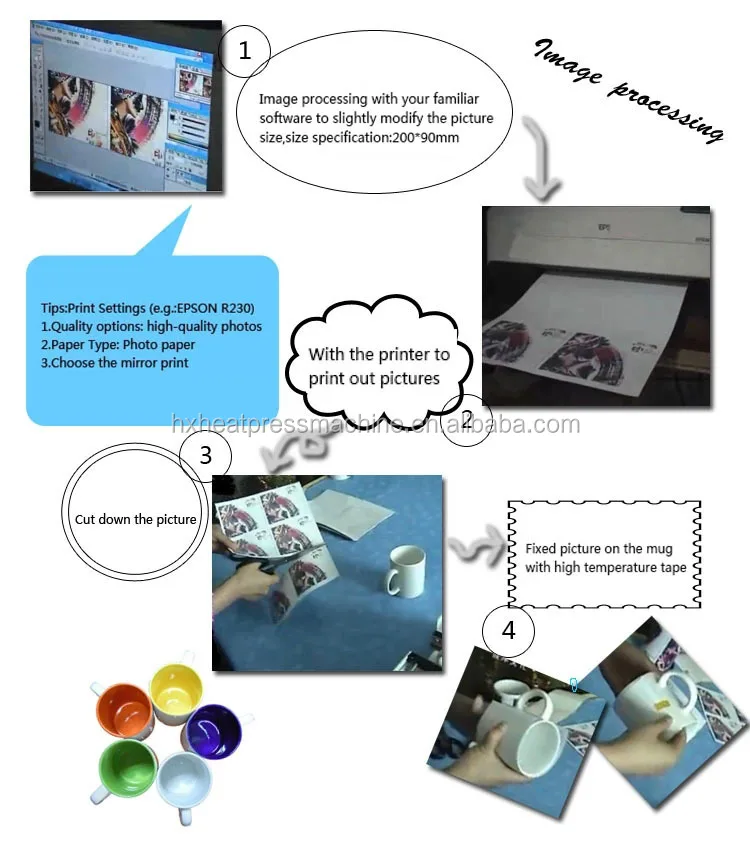 1

Image processing with your familiar software to slightly modify the picture size,size specification:200*90mm

Image processing

Tips:Print Settings (e.g.:EPSON R230)
1.Quality options: high-quality photos
2.Paper Type: Photo paper
3.Choose the mirror print

With the printer to print out pictures

2

hxheatpressmachine.en.alibaba.com

3

Cut down the picture

Fixed picture on the mug with high temperature tape

4