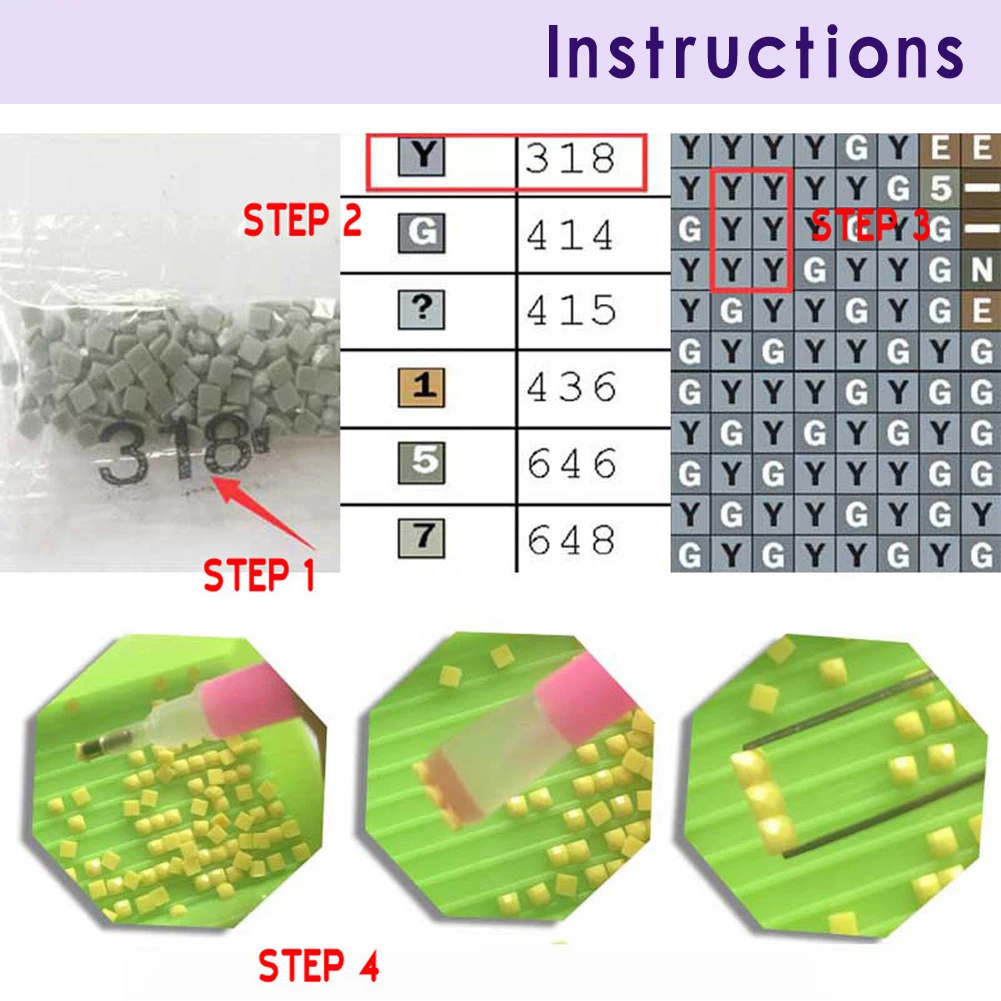 Instructions

318

STEP 1

STEP 2

| Y | 318 |
|---|---|
| G | 414 |
| ? | 415 |
| 1 | 436 |
| 5 | 646 |
| 7 | 648 |

STEP 3

| Y | Y | Y | Y | G | Y | E | E |
|---|---|---|---|---|---|---|---|
| Y | Y | Y | Y | Y | G | 5 | — |
| G | Y | Y | Y | G | Y | G | — |
| Y | Y | Y | G | Y | Y | G | N |
| Y | G | Y | Y | G | Y | G | E |
| G | Y | G | Y | Y | G | Y | G |
| G | Y | Y | Y | G | Y | G | G |
| Y | G | Y | G | Y | G | Y | G |
| G | Y | G | Y | Y | Y | G | G |
| Y | G | Y | Y | G | Y | G | Y |
| G | Y | G | Y | Y | G | Y | G |

STEP 4