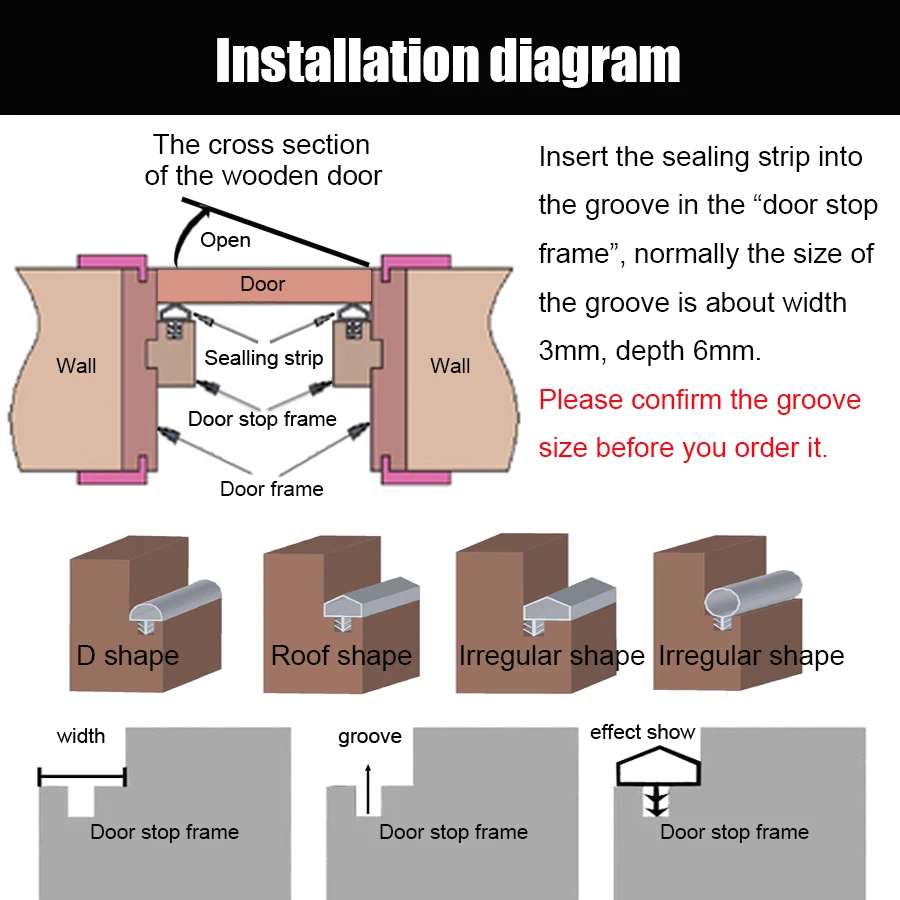 Installation diagram

The cross section of the wooden door

Open

Door

Wall

Sealling strip

Wall

Door stop frame

Door frame

Insert the sealing strip into the groove in the “door stop frame”, normally the size of the groove is about width 3mm, depth 6mm.

Please confirm the groove size before you order it.

D shape

Roof shape

Irregular shape

Irregular shape

width

Door stop frame

groove

Door stop frame

effect show

Door stop frame