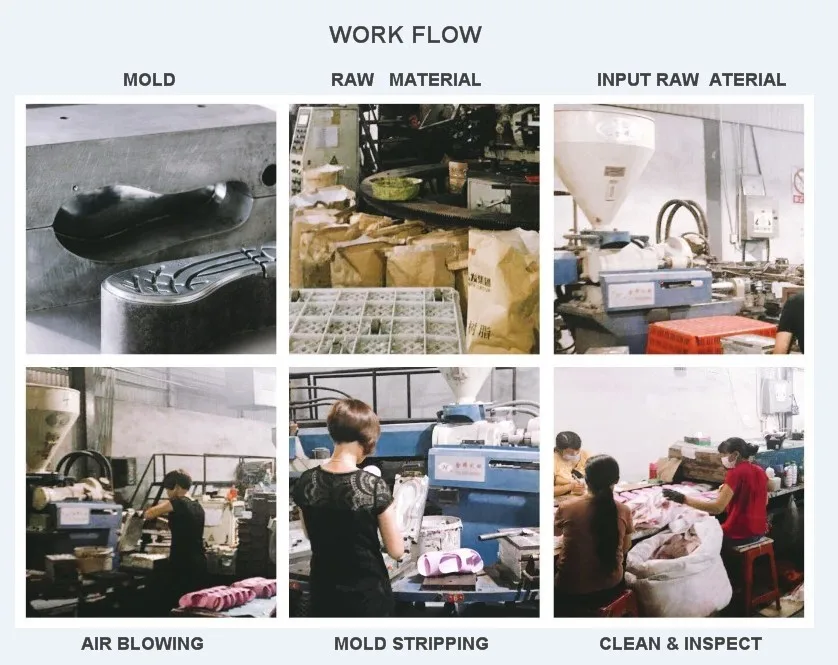 WORK FLOW

MOLD

RAW MATERIAL

INPUT RAW ATERIAL

AIR BLOWING

MOLD STRIPPING

CLEAN & INSPECT