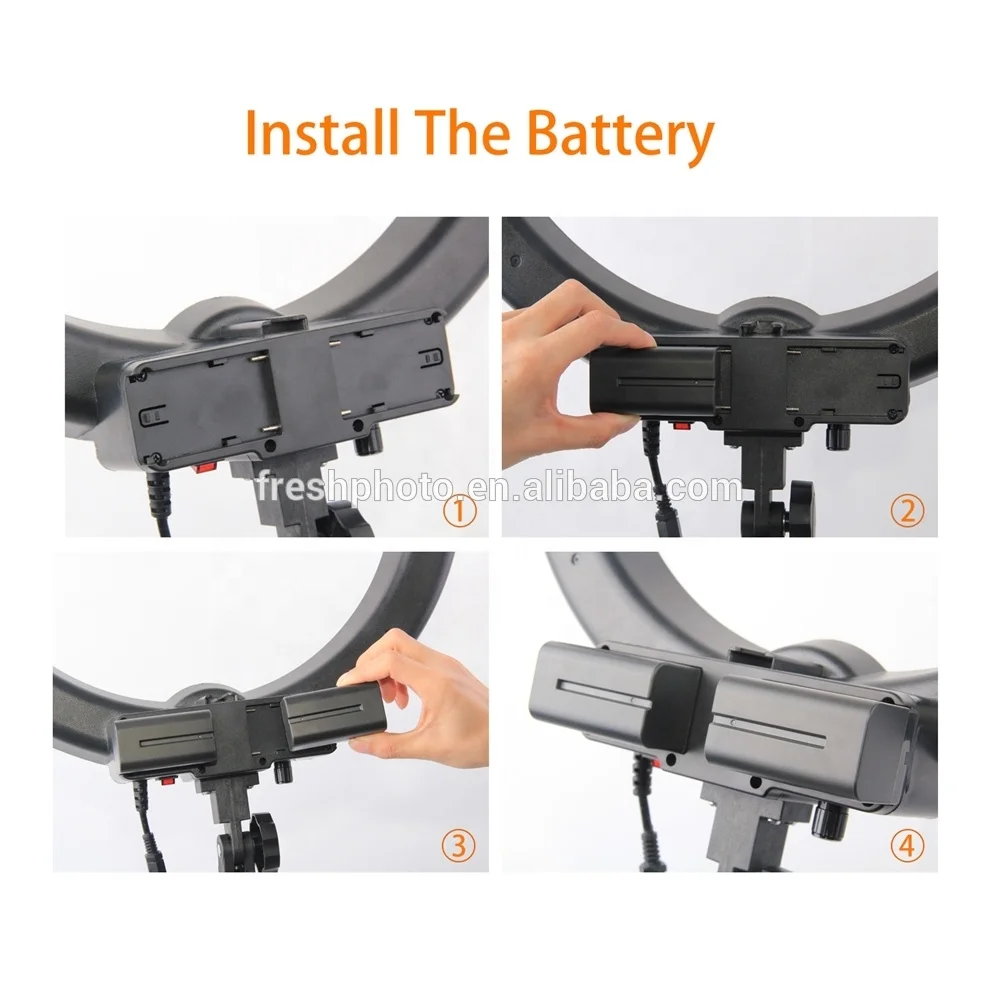 Install The Battery

freshphoto.en.alibaba.com

①

②

③

④