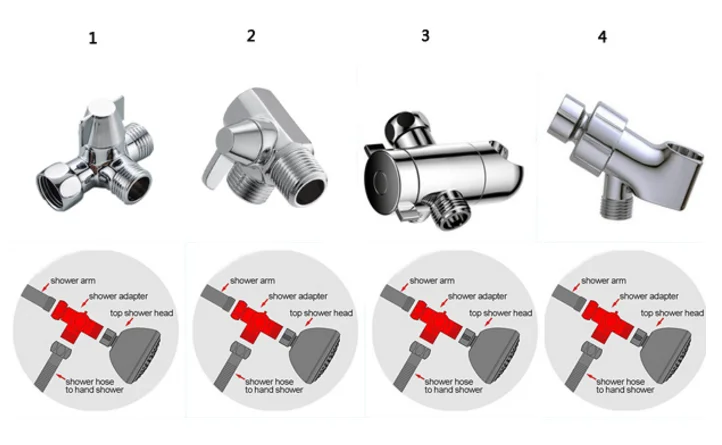 1

2

3

4

shower arm
shower adapter
top shower head
shower hose to hand shower

shower arm
shower adapter
top shower head
shower hose to hand shower

shower arm
shower adapter
top shower head
shower hose to hand shower

shower arm
shower adapter
top shower head
shower hose to hand shower