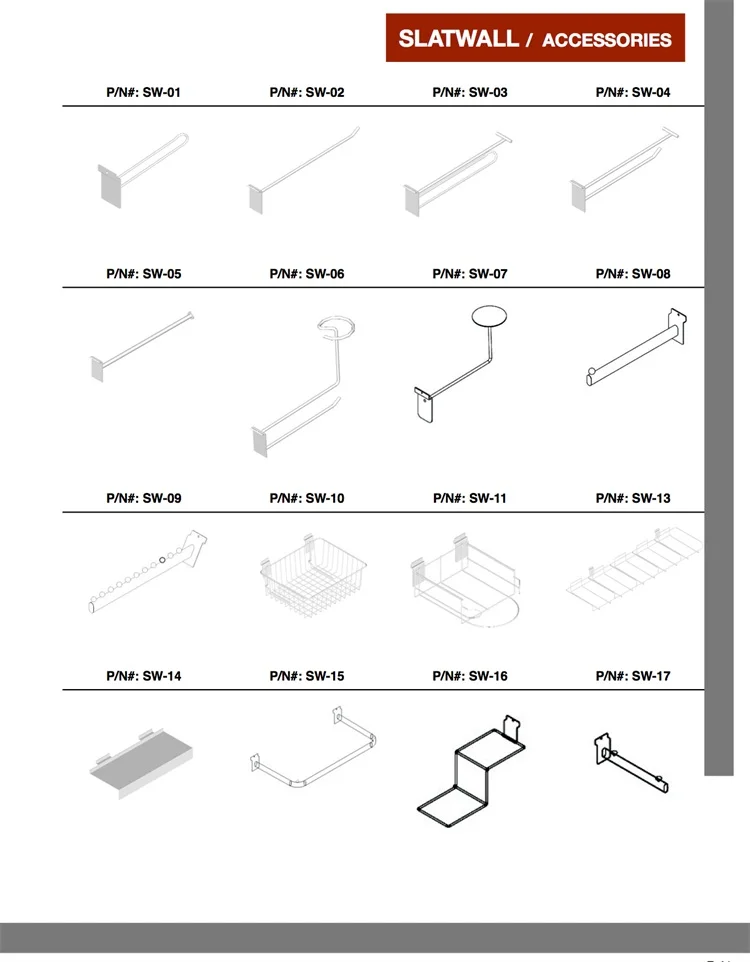 SLATWALL / ACCESSORIES

P/N#: SW-01
P/N#: SW-02
P/N#: SW-03
P/N#: SW-04

P/N#: SW-05
P/N#: SW-06
P/N#: SW-07
P/N#: SW-08

P/N#: SW-09
P/N#: SW-10
P/N#: SW-11
P/N#: SW-13

P/N#: SW-14
P/N#: SW-15
P/N#: SW-16
P/N#: SW-17