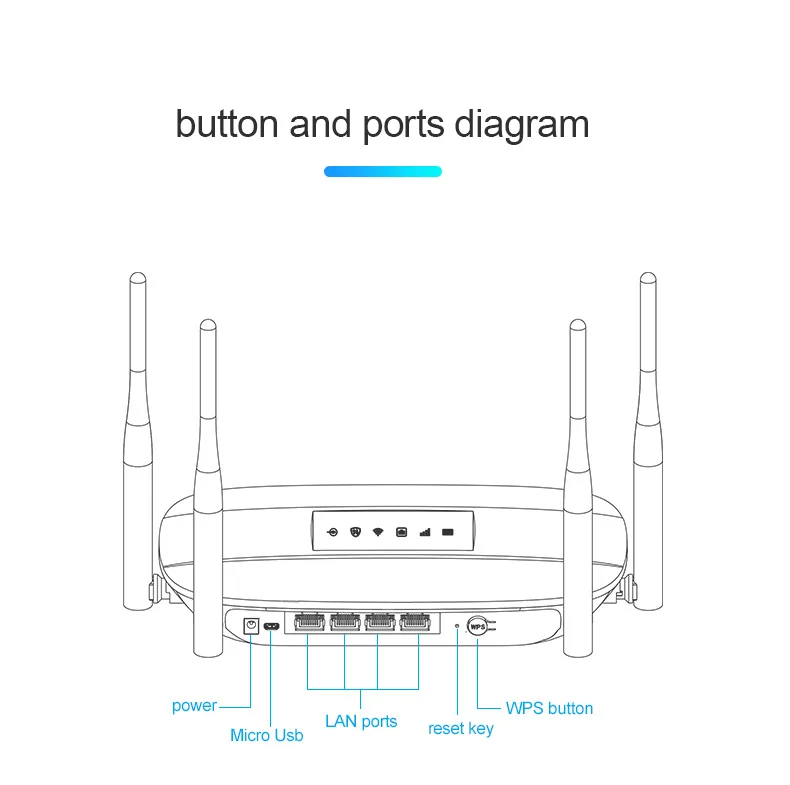 button and ports diagram

WPS

power

Micro Usb

LAN ports

reset key

WPS button