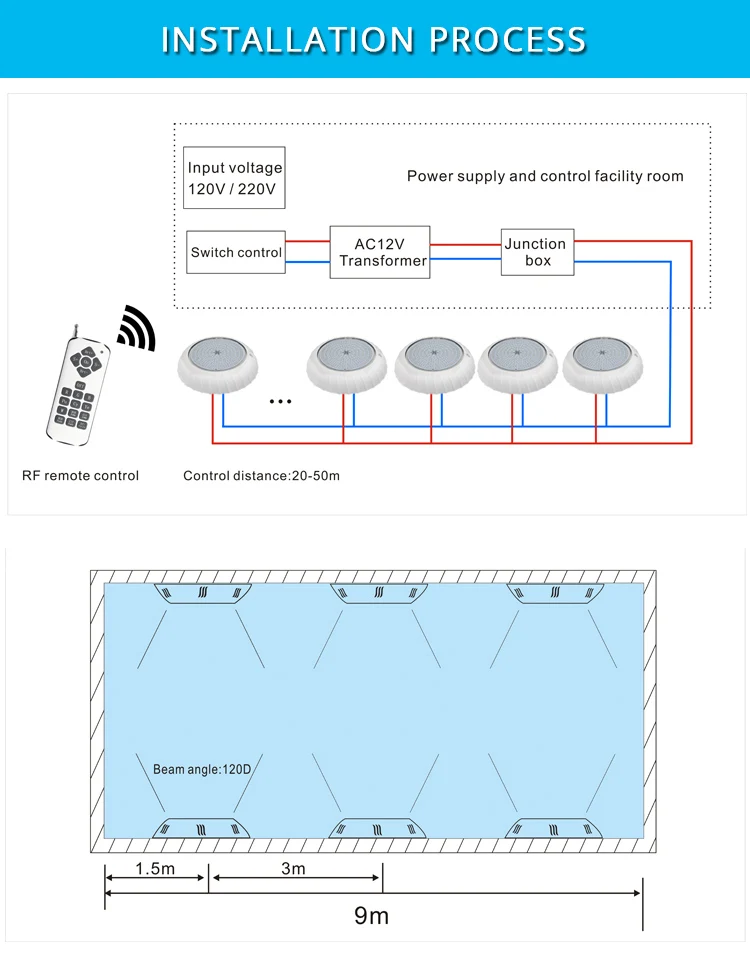 INSTALLATION PROCESS

Input voltage
120V / 220V

Power supply and control facility room

Switch control

AC12V
Transformer

Junction
box

...

RF remote control

Control distance:20-50m

Beam angle:120D

1.5m

3m

9m