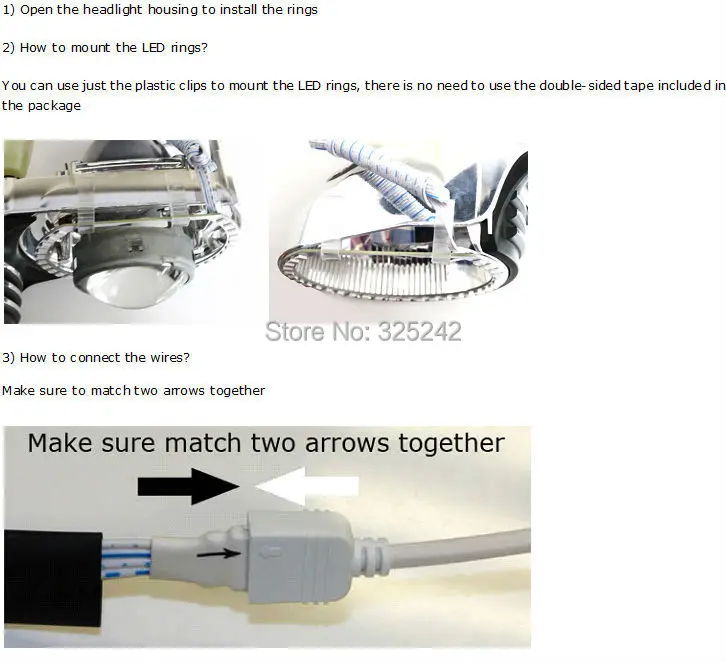 1) Open the headlight housing to install the rings

2) How to mount the LED rings?

You can use just the plastic clips to mount the LED rings, there is no need to use the double-sided tape included in the package

Store No: 325242

3) How to connect the wires?

Make sure to match two arrows together

Make sure match two arrows together