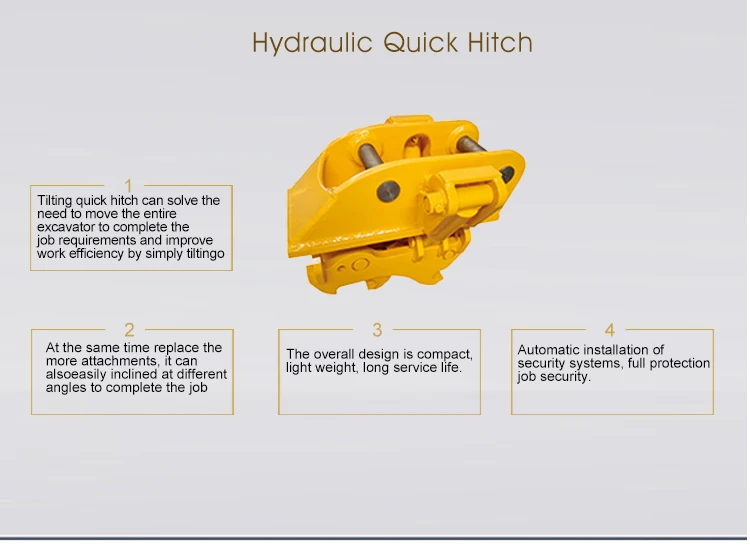 Hydraulic Quick Hitch

1

Tilting quick hitch can solve the need to move the entire excavator to complete the job requirements and improve work efficiency by simply tiltingo

2

At the same time replace the more attachments, it can alsoeasily inclined at different angles to complete the job

3

The overall design is compact, light weight, long service life.

4

Automatic installation of security systems, full protection job security.