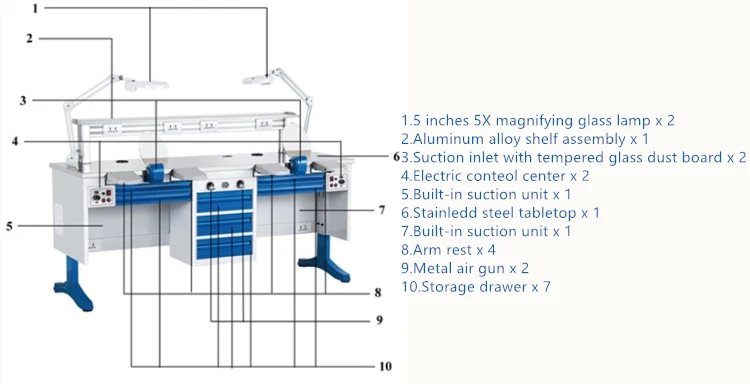 1
2
3
4
5
6
7
8
9
10

1.5 inches 5X magnifying glass lamp x 2
2.Aluminum alloy shelf assembly x 1
3.Suction inlet with tempered glass dust board x 2
4.Electric conteol center x 2
5.Built-in suction unit x 1
6.Stainledd steel tabletop x 1
7.Built-in suction unit x 1
8.Arm rest x 4
9.Metal air gun x 2
10.Storage drawer x 7