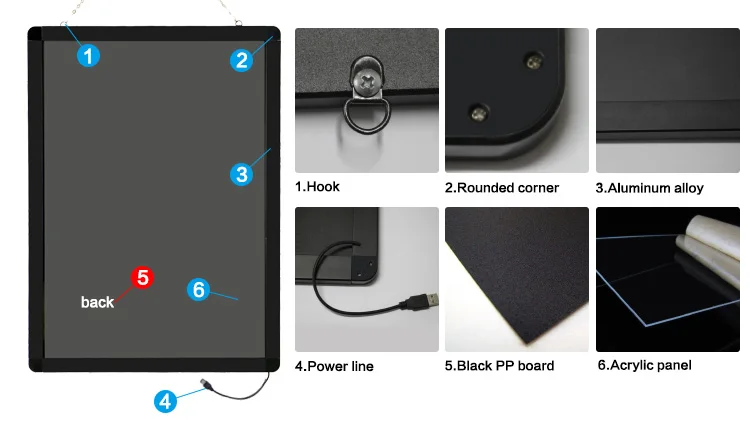 1

2

3

5

back

6

4

1.Hook

2.Rounded corner

3.Aluminum alloy

4.Power line

5.Black PP board

6.Acrylic panel