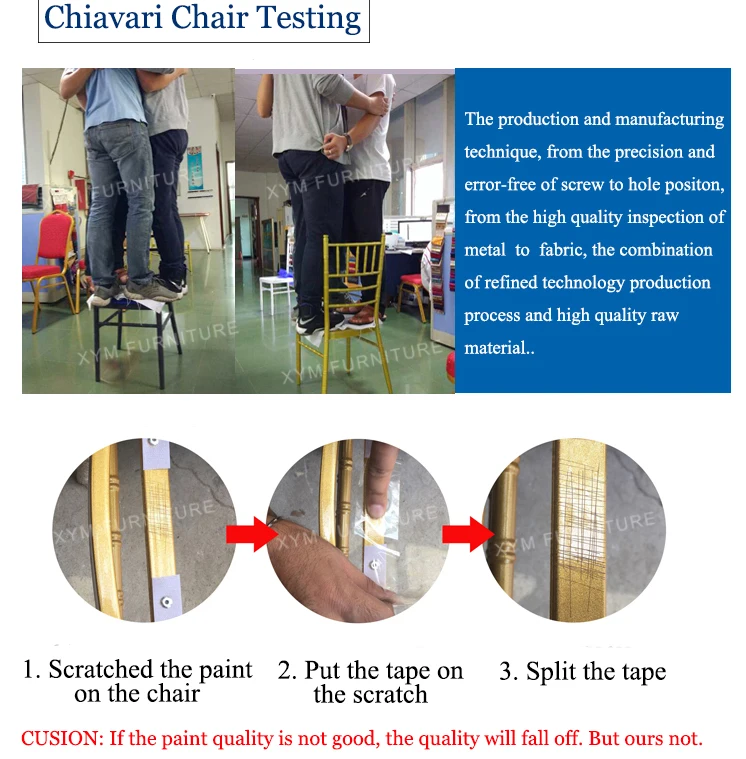 Chiavari Chair Testing

XYM FURNITURE

XYM FURNITURE

XYM FURNITURE

XYM FURNITURE

The production and manufacturing technique, from the precision and error-free of screw to hole positon, from the high quality inspection of metal to fabric, the combination of refined technology production process and high quality raw material..

XYM FURNITURE

XYM FURNITURE

XYM FURNITURE

1. Scratched the paint on the chair

2. Put the tape on the scratch

3. Split the tape

CUSION: If the paint quality is not good, the quality will fall off. But ours not.