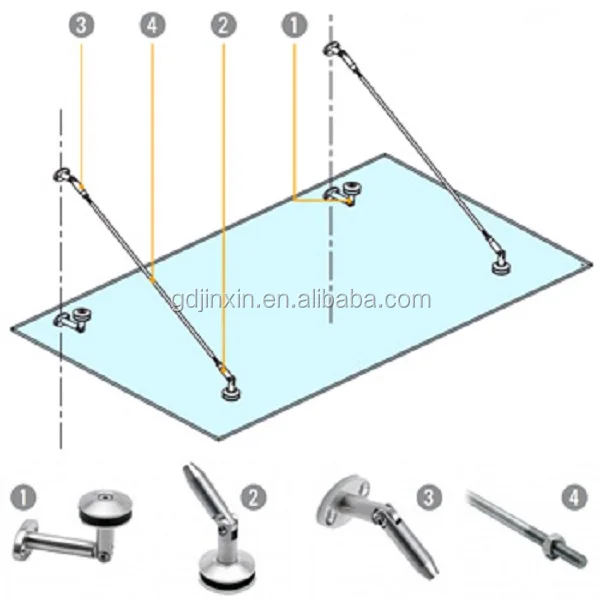 3 4 2 1

gdjinxin.en.alibaba.com

1 2 3 4