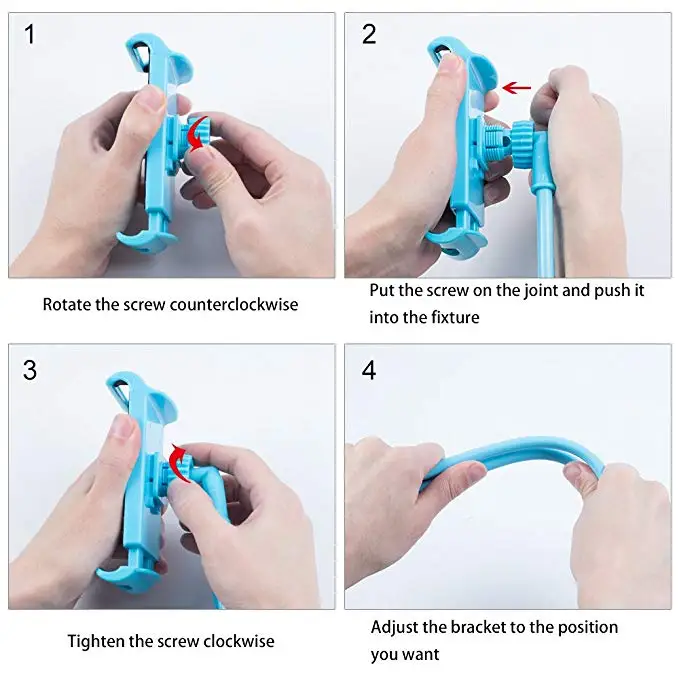 1

Rotate the screw counterclockwise

2

Put the screw on the joint and push it into the fixture

3

Tighten the screw clockwise

4

Adjust the bracket to the position you want